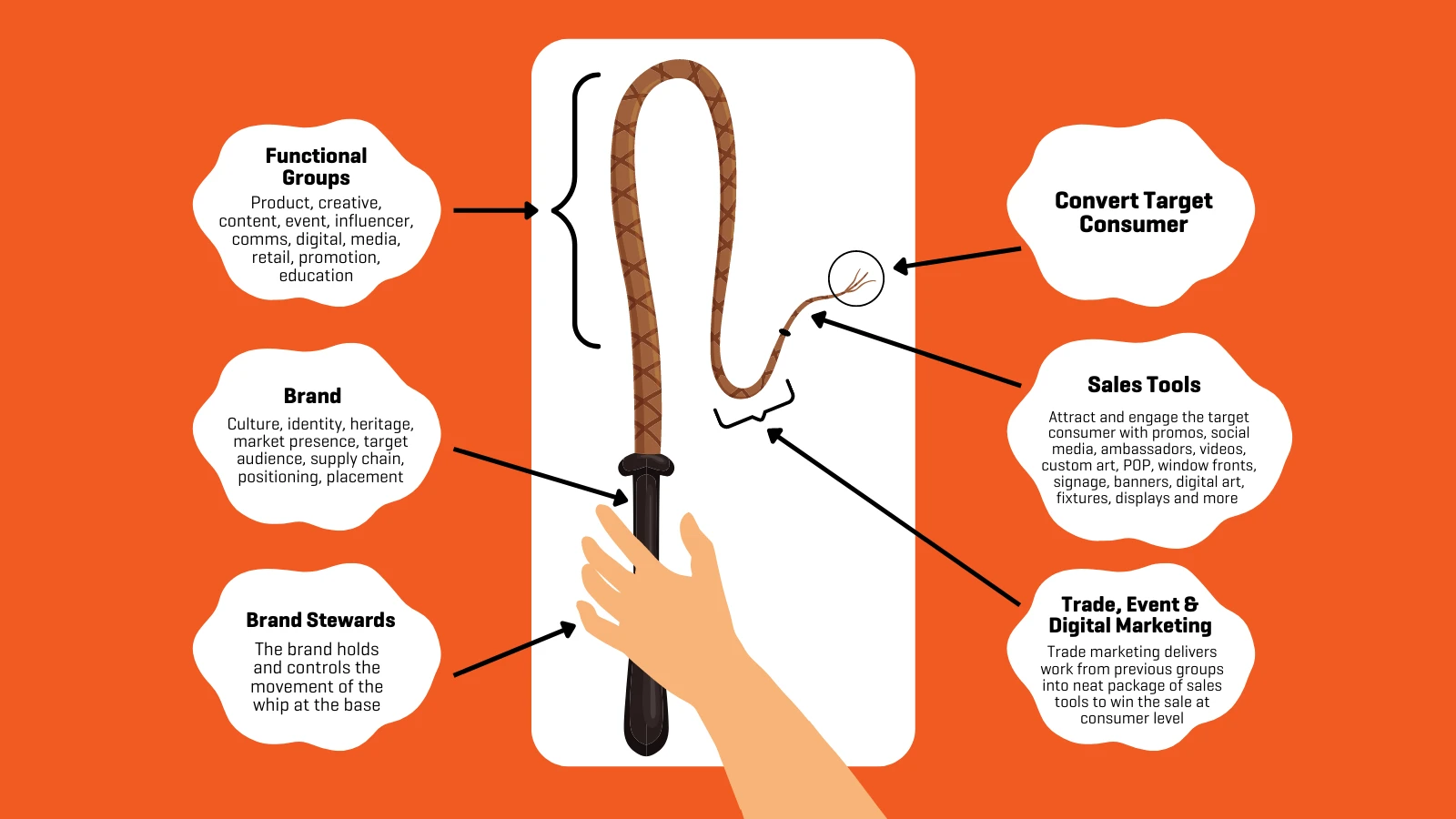 Functional Groups

Product, creative, content, event, influencer, comms, digital, media, retail, promotion, education

Brand

Culture, identity, heritage, market presence, target audience, supply chain, positioning, placement

Brand Stewards

The brand holds and controls the movement of the whip at the base

Convert Target Consumer

Sales Tools

Attract and engage the target consumer with promos, social media, ambassadors, videos, custom art, POP, window fronts, signage, banners, digital art, fixtures, displays and more

Trade, Event & Digital Marketing

Trade marketing delivers work from previous groups into neat package of sales tools to win the sale at consumer level